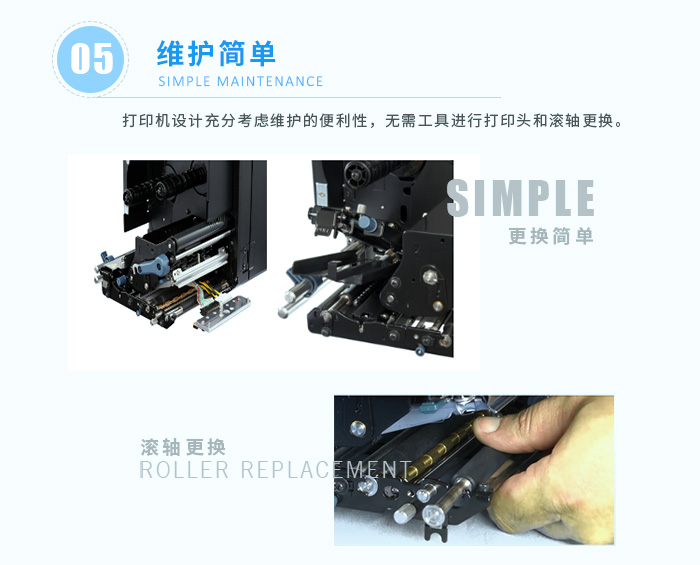 05

维护简单
SIMPLE MAINTENANCE

打印机设计充分考虑维护的便利性，无需工具进行打印头和滚轴更换。

SIMPLE
更换简单

滚轴更换
ROLLER REPLACEMENT